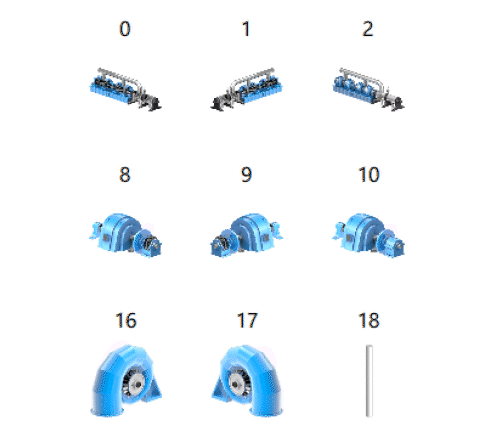 0 1 2

8 9 10

16 17 18